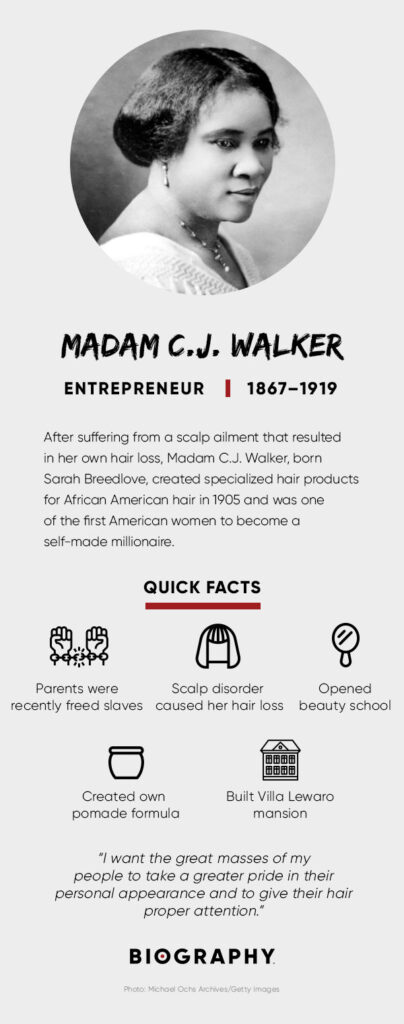 MADAM C.J. WALKER

ENTREPRENEUR | 1867–1919

After suffering from a scalp ailment that resulted in her own hair loss, Madam C.J. Walker, born Sarah Breedlove, created specialized hair products for African American hair in 1905 and was one of the first American women to become a self-made millionaire.

QUICK FACTS

Parents were recently freed slaves

Scalp disorder caused her hair loss

Opened beauty school

Created own pomade formula

Built Villa Lewaro mansion

"I want the great masses of my people to take a greater pride in their personal appearance and to give their hair proper attention."

BIOGRAPHY

Photo: Michael Ochs Archives/Getty Images